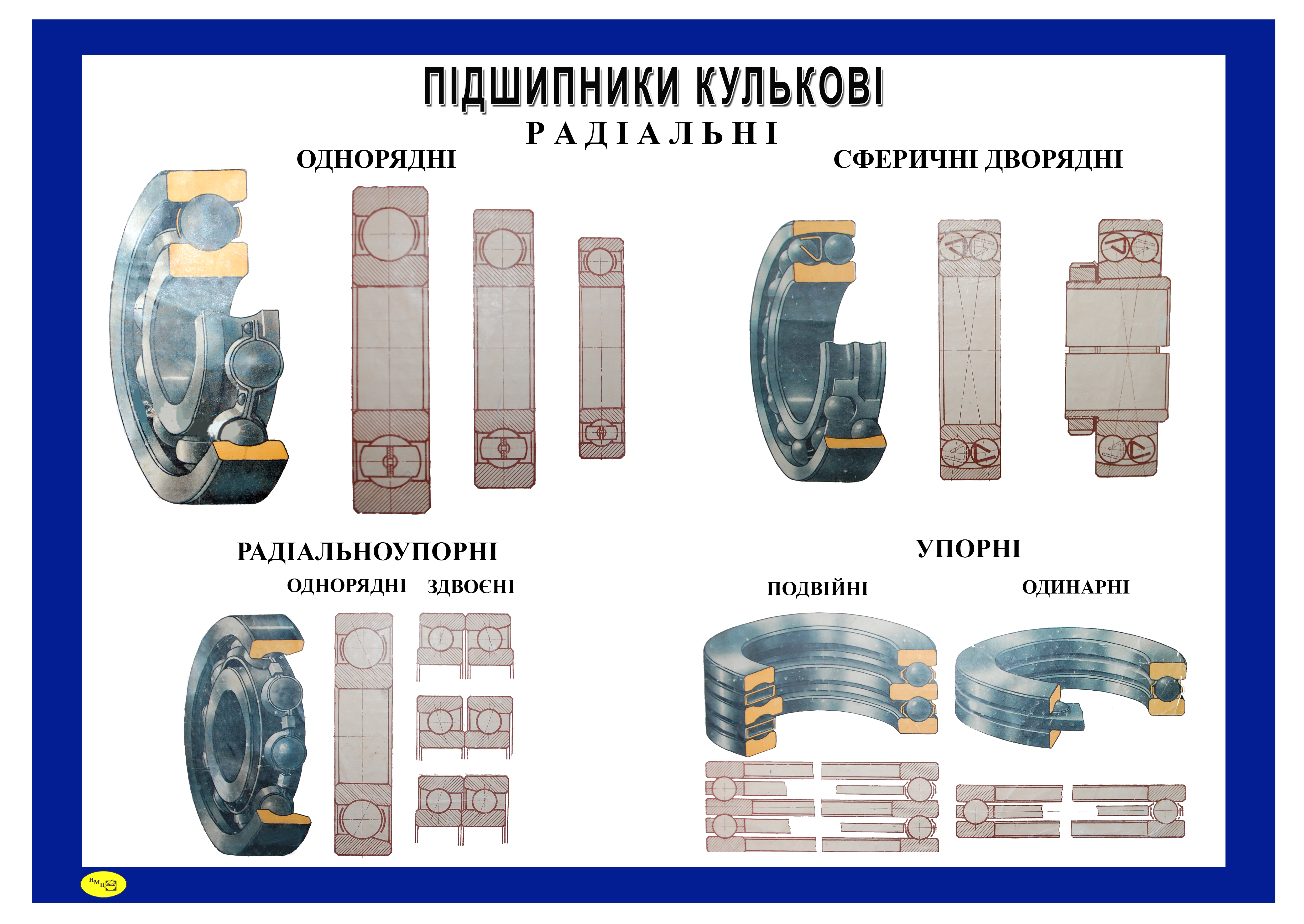 ПІДШИПНИКИ КУЛЬКОВІ

РАДІАЛЬНІ

ОДНОРЯДНІ

СФЕРИЧНІ ДВОРЯДНІ

РАДІАЛЬНОУПОРНІ

ОДНОРЯДНІ

ЗДВОЄНІ

УПОРНІ

ПОДВІЙНІ

ОДИНАРНІ

НМЦ